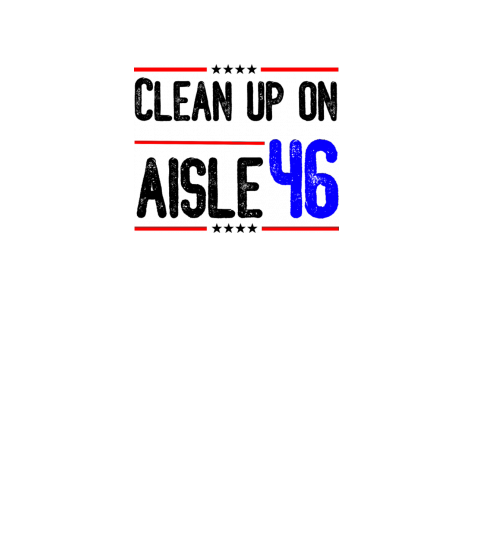 ★★★★
CLEAN UP ON
AISLE 46
★★★★