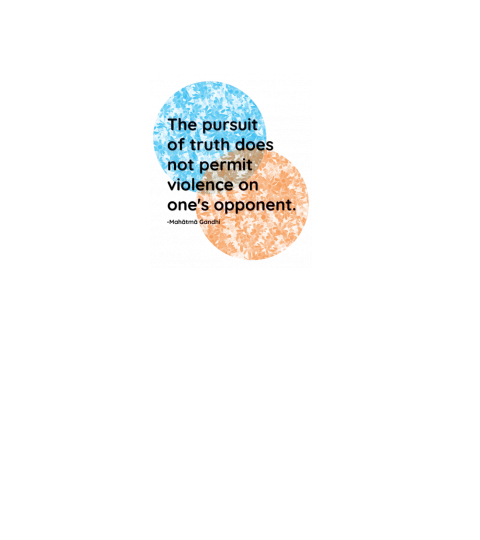 The pursuit of truth does not permit violence on one's opponent.

-Mahātmā Gandhi