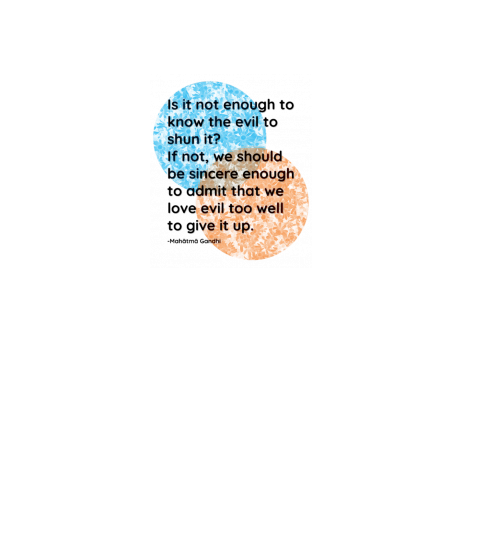 Is it not enough to know the evil to shun it?
If not, we should be sincere enough to admit that we love evil too well to give it up.

-Mahātmā Gandhi