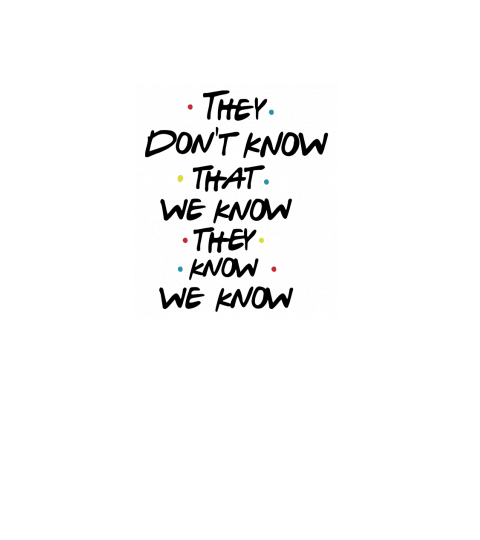 THEY
DON'T KNOW
THAT
WE KNOW
THEY
KNOW
WE KNOW